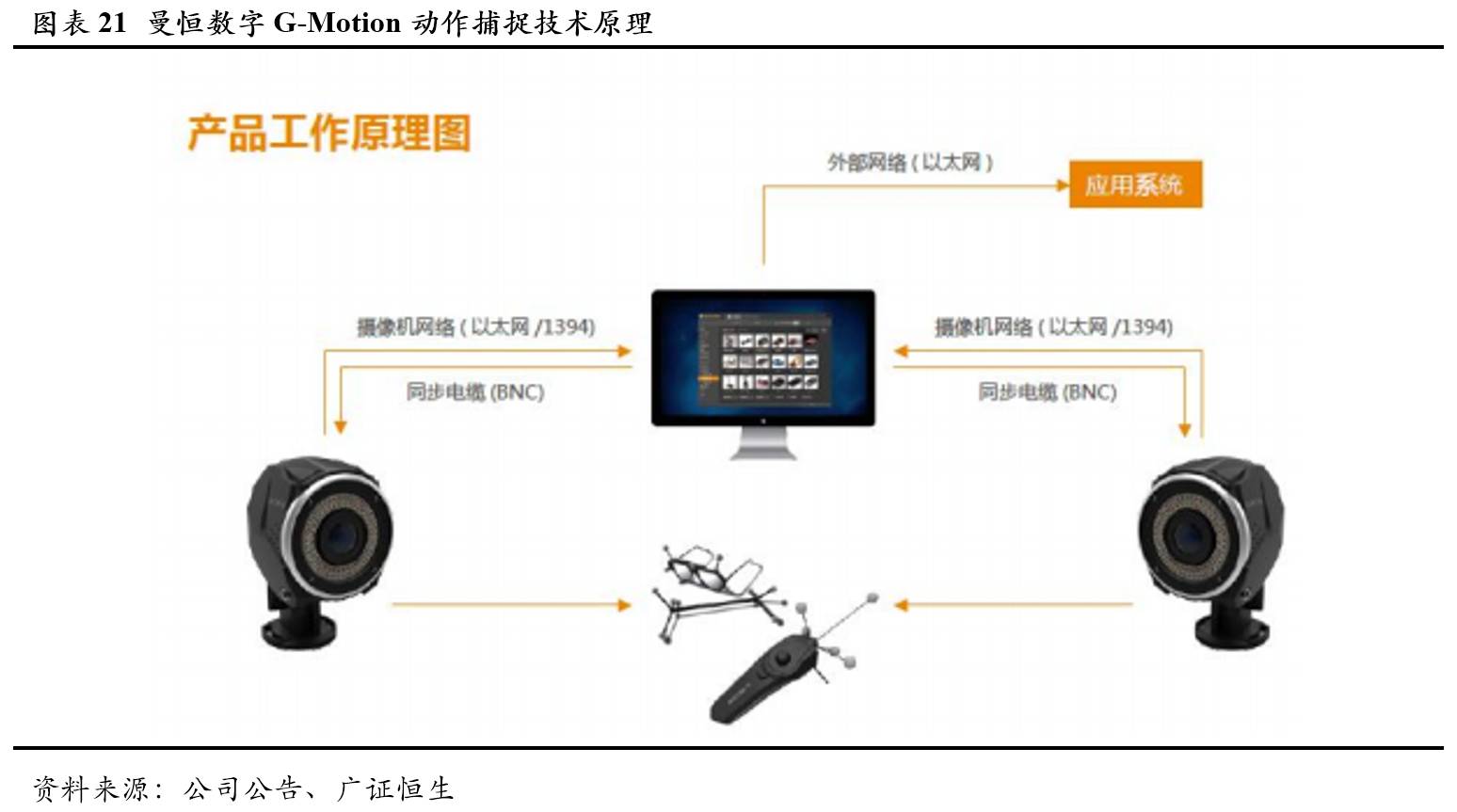 图表 21 曼恒数字 G-Motion 动作捕捉技术原理

产品工作原理图

外部网络（以太网）

应用系统

摄像机网络（以太网 /1394）

同步电缆 (BNC)

摄像机网络（以太网 /1394）

同步电缆 (BNC)

资料来源：公司公告、广证恒生