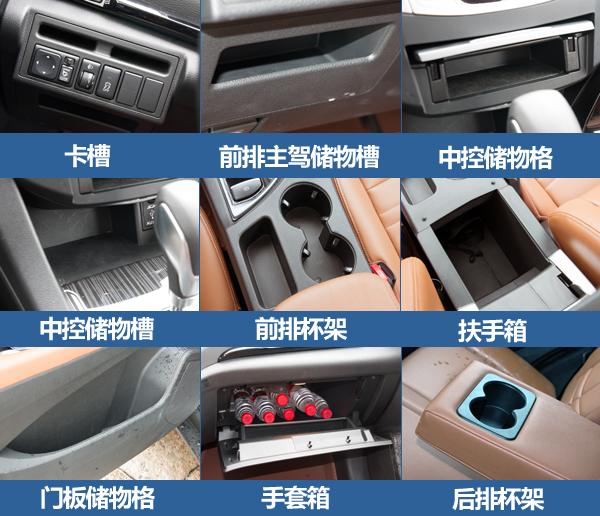 卡槽

前排主驾储物槽

中控储物格

中控储物槽

前排杯架

扶手箱

门板储物格

手套箱

后排杯架