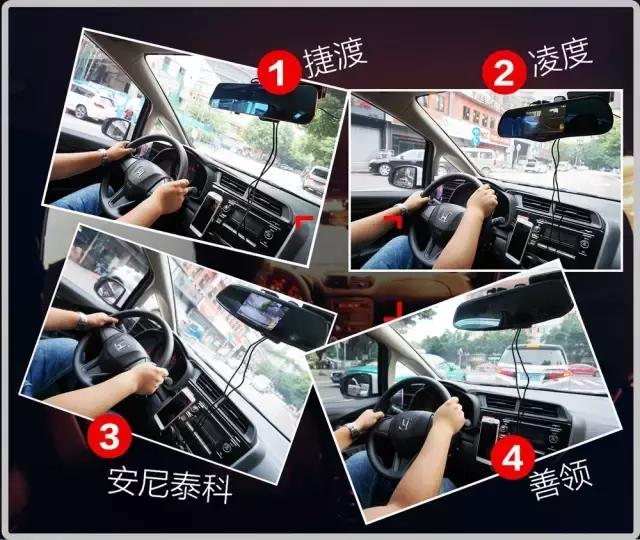 1 捷渡

2 凌度

3 安尼泰科

4 善领