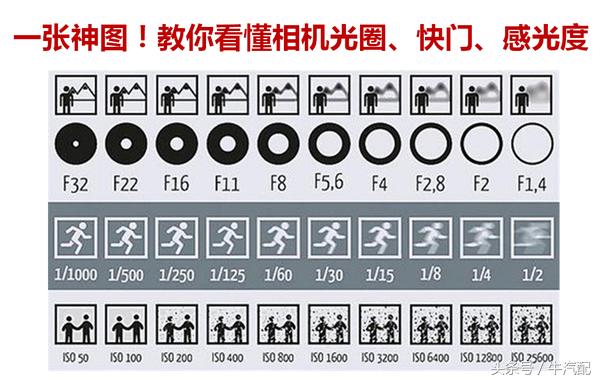 一张神图！教你看懂相机光圈、快门、感光度

F32 F22 F16 F11 F8 F5,6 F4 F2,8 F2 F1,4

1/1000 1/500 1/250 1/125 1/60 1/30 1/15 1/8 1/4 1/2

ISO 50 ISO 100 ISO 200 ISO 400 ISO 800 ISO 1600 ISO 3200 ISO 6400 ISO 12800 ISO 25600

头条号 / 牛汽配