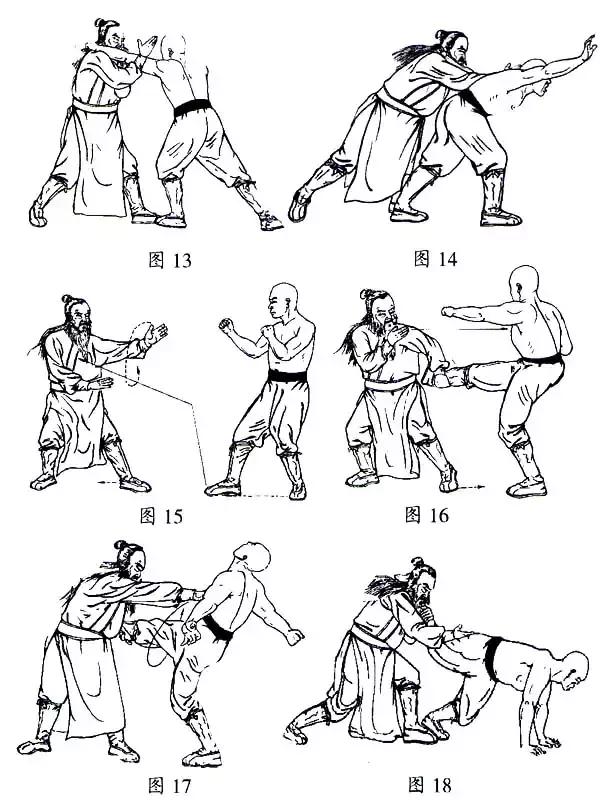 图 13

图 14

图 15

图 16

图 17

图 18