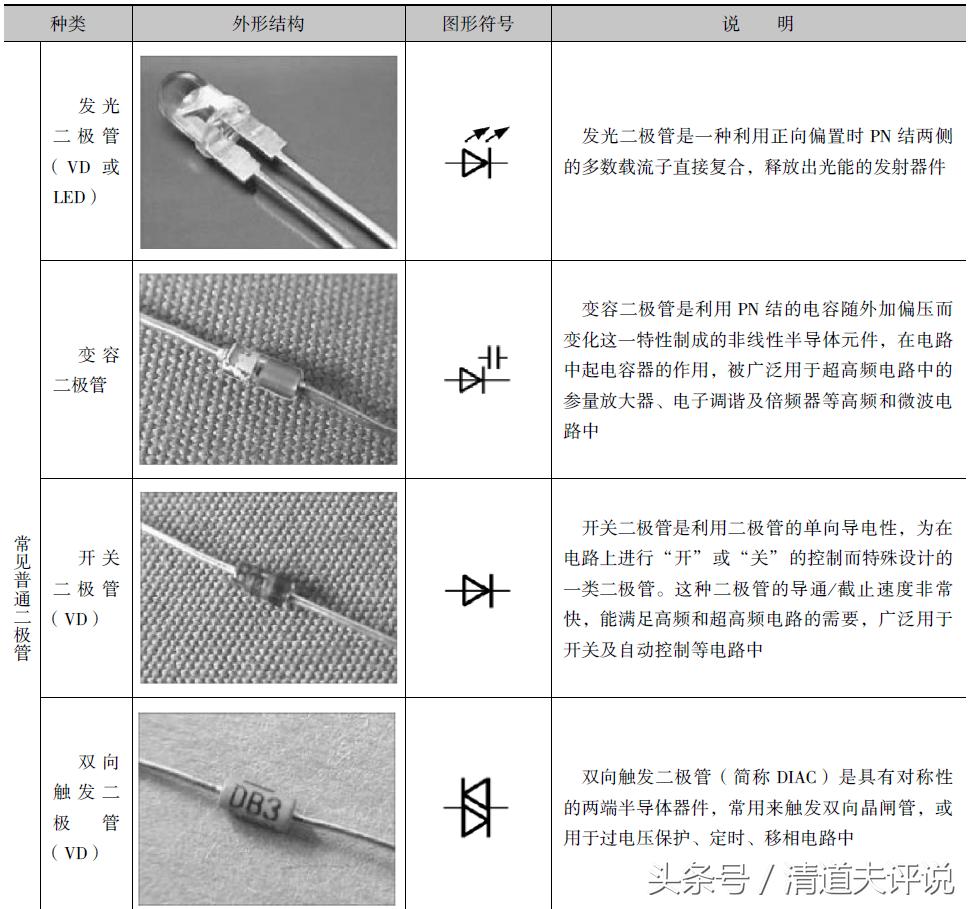 | 种类 | | 外形结构 | 图形符号 | 说　　明 |
|---|---|---|---|---|
| 常见普通二极管 | 发光二极管（VD 或 LED） | | | 发光二极管是一种利用正向偏置时 PN 结两侧的多数载流子直接复合，释放出光能的发射器件 |
| | 变容二极管 | | | 变容二极管是利用 PN 结的电容随外加偏压而变化这一特性制成的非线性半导体元件，在电路中起电容器的作用，被广泛用于超高频电路中的参量放大器、电子调谐及倍频器等高频和微波电路中 |
| | 开关二极管（VD） | | | 开关二极管是利用二极管的单向导电性，为在电路上进行“开”或“关”的控制而特殊设计的一类二极管。这种二极管的导通/截止速度非常快，能满足高频和超高频电路的需要，广泛用于开关及自动控制等电路中 |
| | 双向触发二极管（VD） | DB3 | | 双向触发二极管（简称 DIAC）是具有对称性的两端半导体器件，常用来触发双向晶闸管，或用于过电压保护、定时、移相电路中 |

头条号 / 清道夫评说