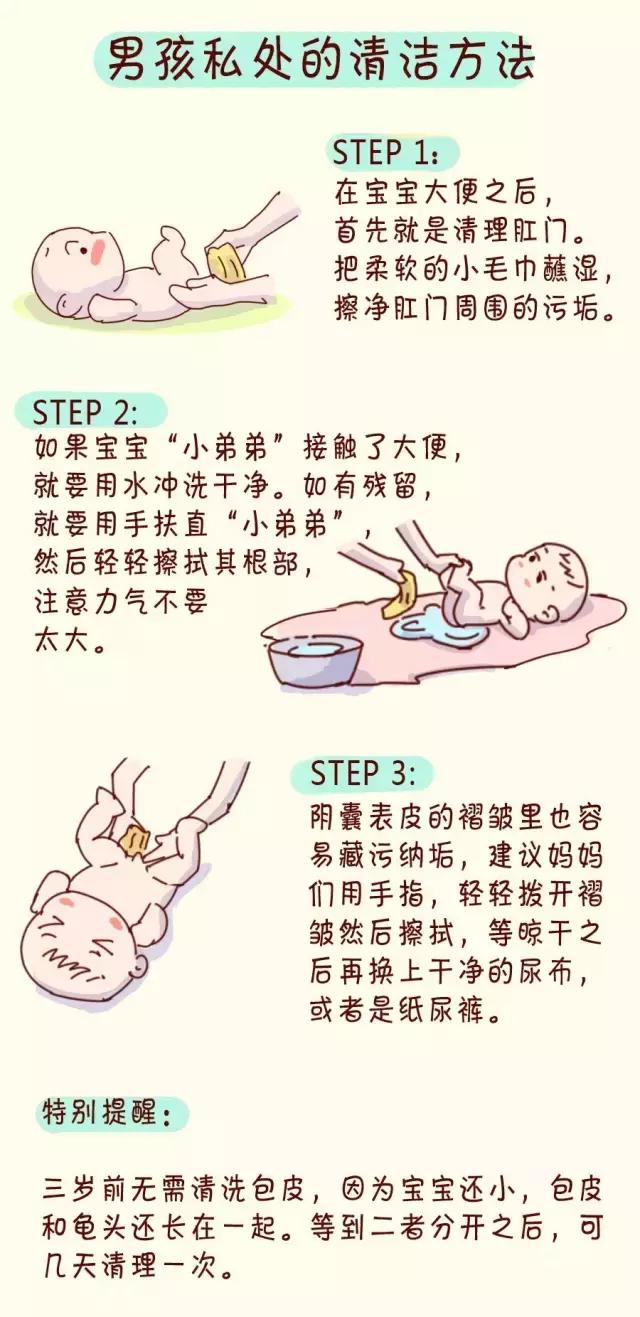 男孩私处的清洁方法

STEP 1:
在宝宝大便之后，首先就是清理肛门。把柔软的小毛巾蘸湿，擦净肛门周围的污垢。

STEP 2:
如果宝宝“小弟弟”接触了大便，就要用水冲洗干净。如有残留，就要用手扶直“小弟弟”，然后轻轻擦拭其根部，注意力气不要太大。

STEP 3:
阴囊表皮的褶皱里也容易藏污纳垢，建议妈妈们用手指，轻轻拨开褶皱然后擦拭，等晾干之后再换上干净的尿布，或者是纸尿裤。

特别提醒:

三岁前无需清洗包皮，因为宝宝还小，包皮和龟头还长在一起。等到二者分开之后，可几天清理一次。