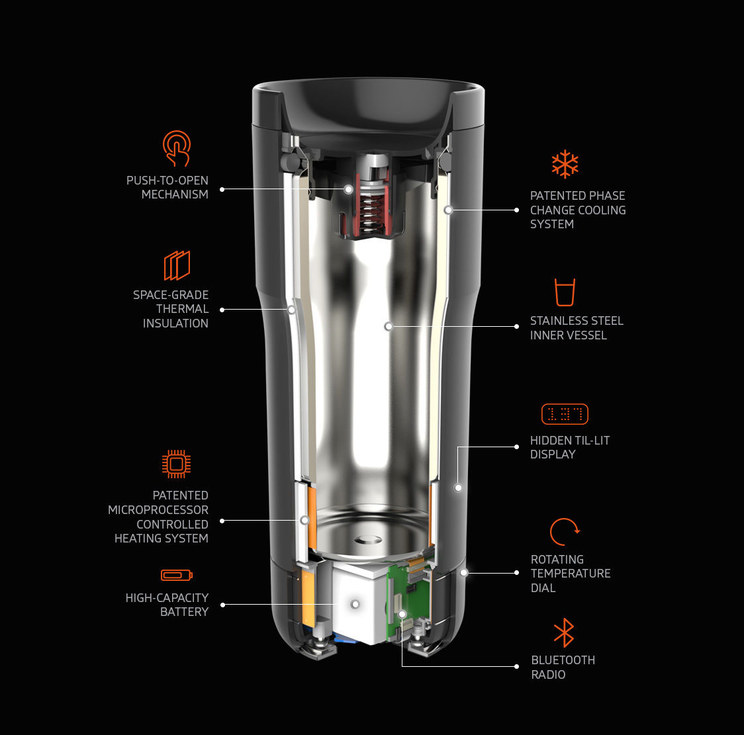 PUSH-TO-OPEN MECHANISM

SPACE-GRADE THERMAL INSULATION

PATENTED MICROPROCESSOR CONTROLLED HEATING SYSTEM

HIGH-CAPACITY BATTERY

PATENTED PHASE CHANGE COOLING SYSTEM

STAINLESS STEEL INNER VESSEL

137

HIDDEN TIL-LIT DISPLAY

ROTATING TEMPERATURE DIAL

BLUETOOTH RADIO