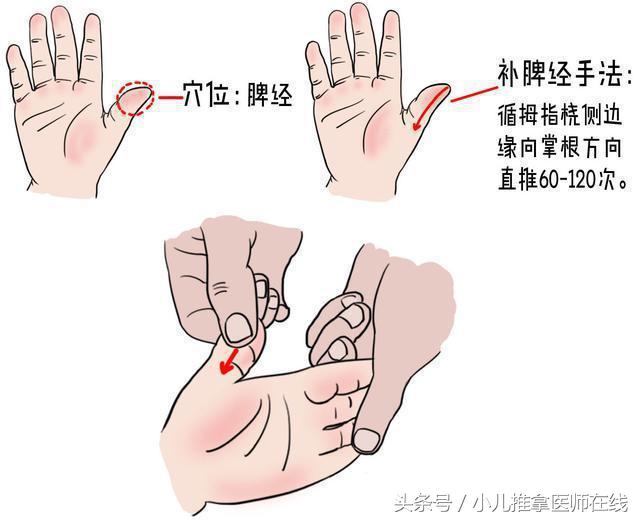 穴位：脾经

补脾经手法：
循拇指桡侧边缘向掌根方向直推60-120次。

头条号 / 小儿推拿医师在线