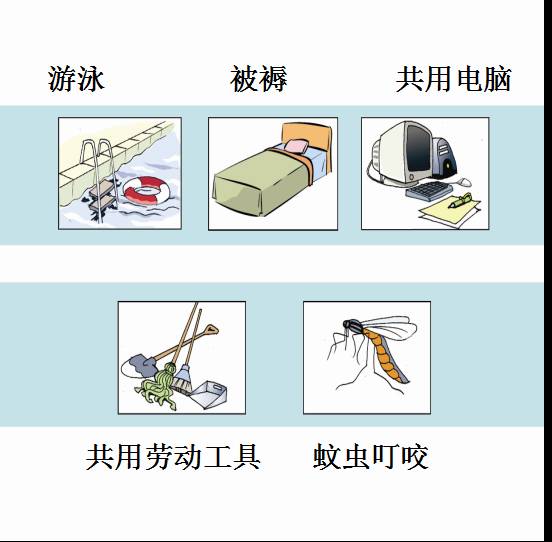 游泳　被褥　共用电脑

共用劳动工具　蚊虫叮咬