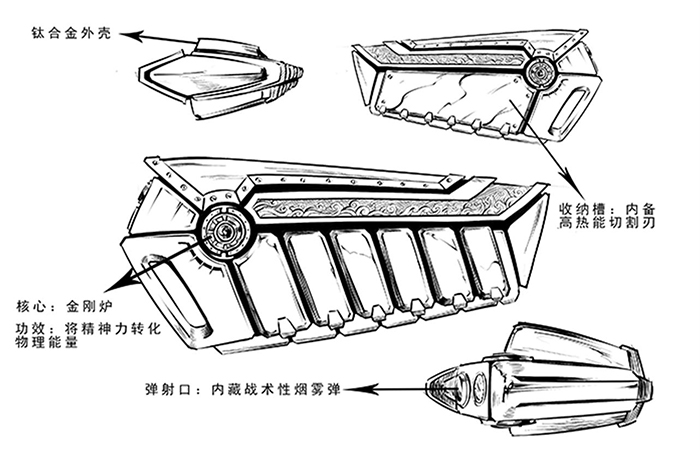 钛合金外壳

收纳槽：内备高热能切割刃

核心：金刚炉

功效：将精神力转化物理能量

弹射口：内藏战术性烟雾弹