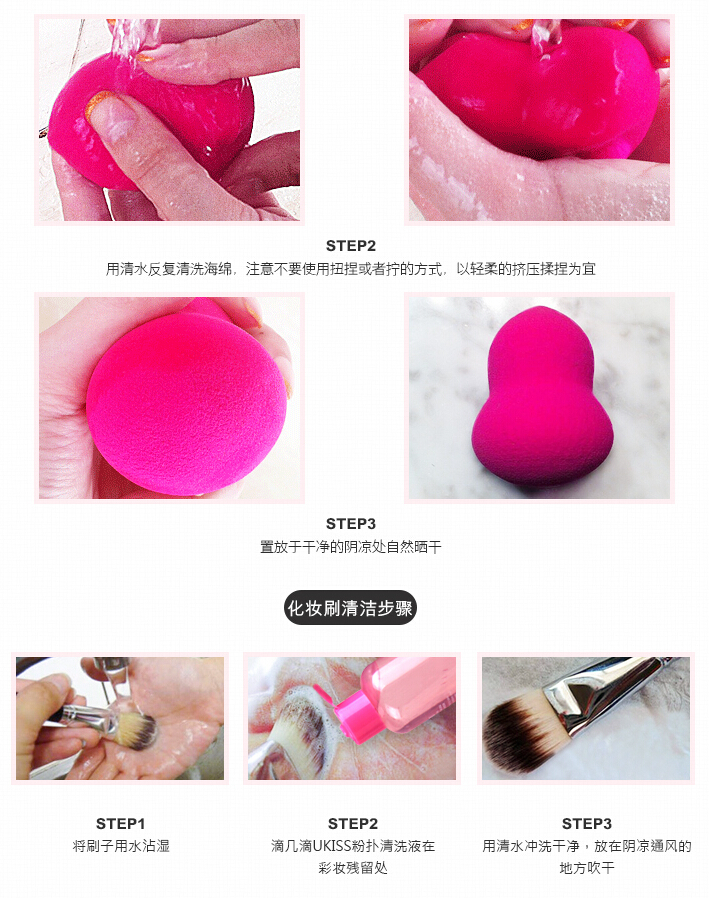 STEP2
用清水反复清洗海绵，注意不要使用扭捏或者拧的方式，以轻柔的挤压揉捏为宜

STEP3
置放于干净的阴凉处自然晒干

化妆刷清洁步骤

STEP1
将刷子用水沾湿

STEP2
滴几滴UKISS粉扑清洗液在彩妆残留处

STEP3
用清水冲洗干净，放在阴凉通风的地方吹干