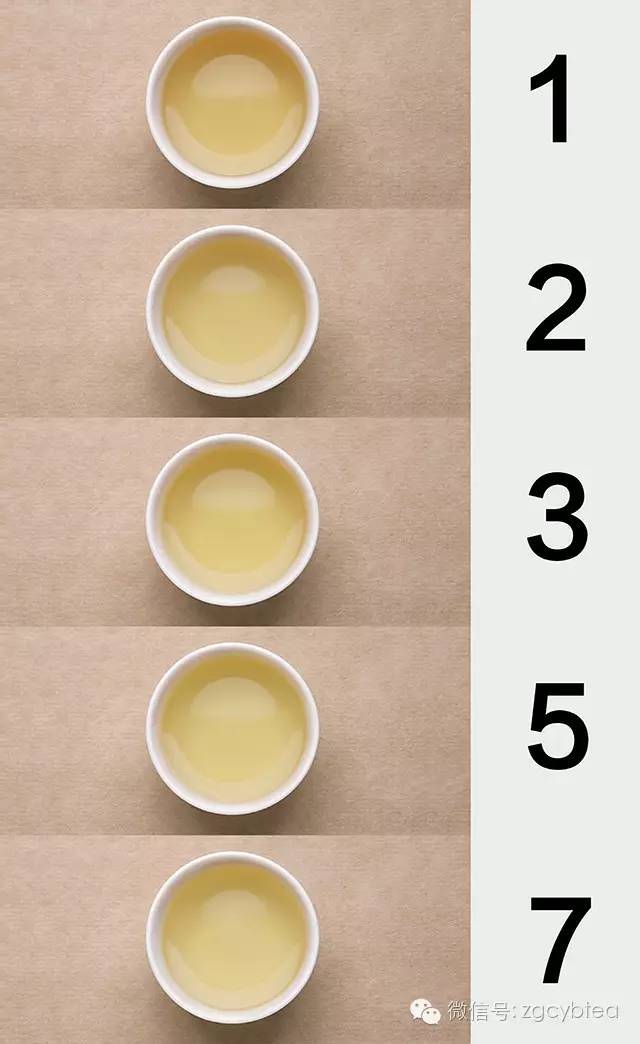 1

2

3

5

7

微信号: zgcybtea