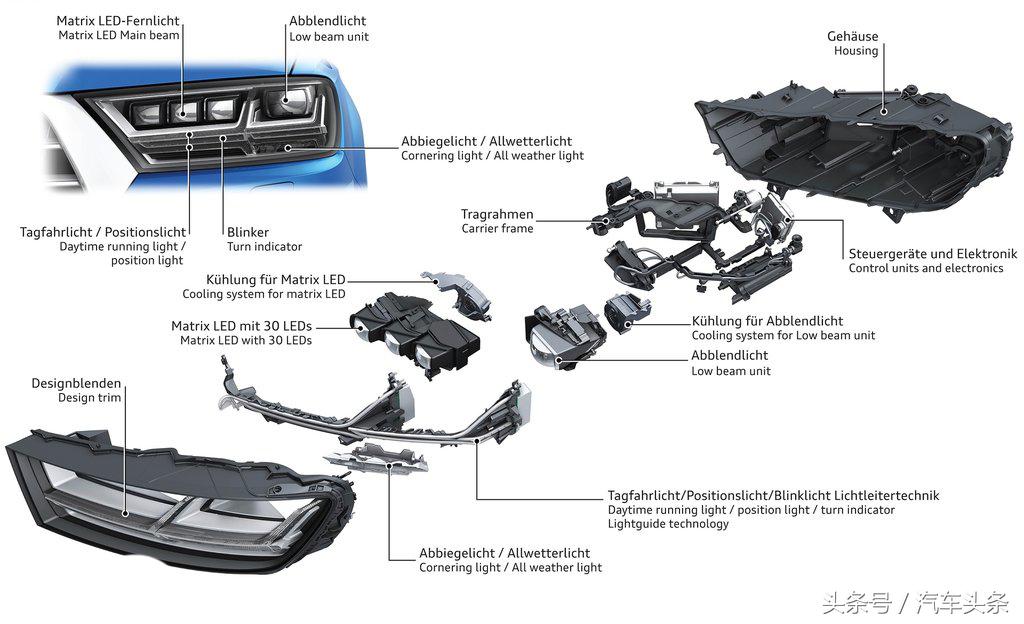 Matrix LED-Fernlicht
Matrix LED Main beam

Abblendlicht
Low beam unit

Gehäuse
Housing

Abbiegelicht / Allwetterlicht
Cornering light / All weather light

Tagfahrlicht / Positionslicht
Daytime running light / position light

Blinker
Turn indicator

Tragrahmen
Carrier frame

Steuergeräte und Elektronik
Control units and electronics

Kühlung für Matrix LED
Cooling system for matrix LED

Matrix LED mit 30 LEDs
Matrix LED with 30 LEDs

Kühlung für Abblendlicht
Cooling system for Low beam unit

Abblendlicht
Low beam unit

Designblenden
Design trim

Tagfahrlicht/Positionslicht/Blinklicht Lichtleitertechnik
Daytime running light / position light / turn indicator
Lightguide technology

Abbiegelicht / Allwetterlicht
Cornering light / All weather light

头条号 / 汽车头条