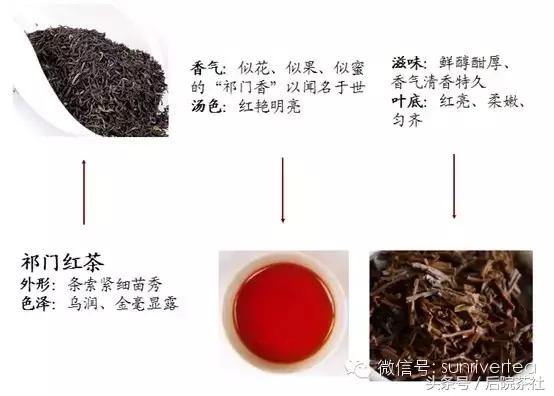 香气：似花、似果、似蜜的“祁门香”以闻名于世
汤色：红艳明亮

滋味：鲜醇酣厚、香气清香特久
叶底：红亮、柔嫩、匀齐

祁门红茶
外形：条索紧细苗秀
色泽：乌润、金毫显露

微信号: sunrivertea
头条号 / 后院茶社