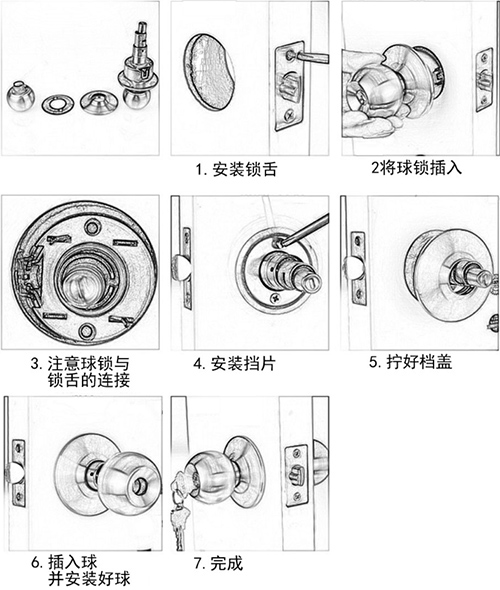 1. 安装锁舌

2将球锁插入

3. 注意球锁与锁舌的连接

4. 安装挡片

5. 拧好档盖

6. 插入球并安装好球

7. 完成