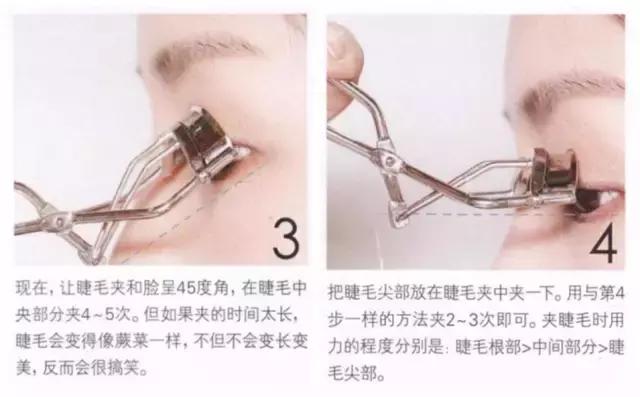 3

现在，让睫毛夹和脸呈45度角，在睫毛中央部分夹4~5次。但如果夹的时间太长，睫毛会变得像蕨菜一样，不但不会变长变美，反而会很搞笑。

4

把睫毛尖部放在睫毛夹中夹一下。用与第4步一样的方法夹2~3次即可。夹睫毛时用力的程度分别是：睫毛根部>中间部分>睫毛尖部。