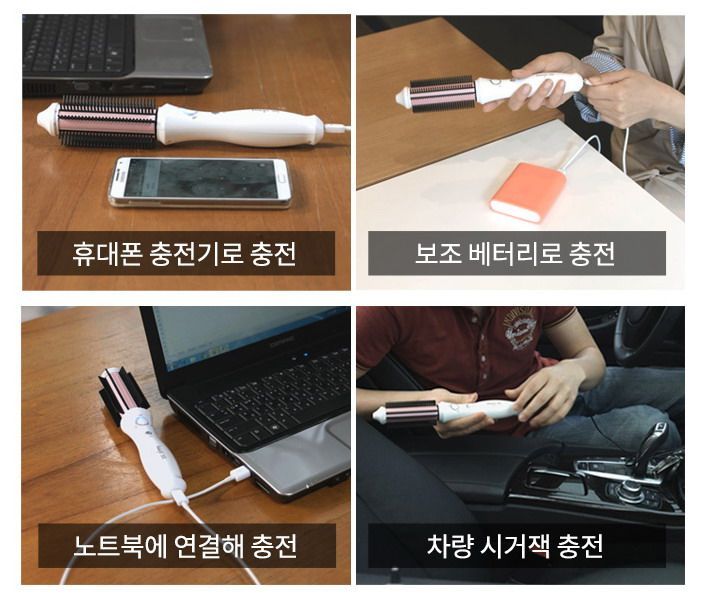 휴대폰 충전기로 충전

보조 베터리로 충전

노트북에 연결해 충전

차량 시거잭 충전