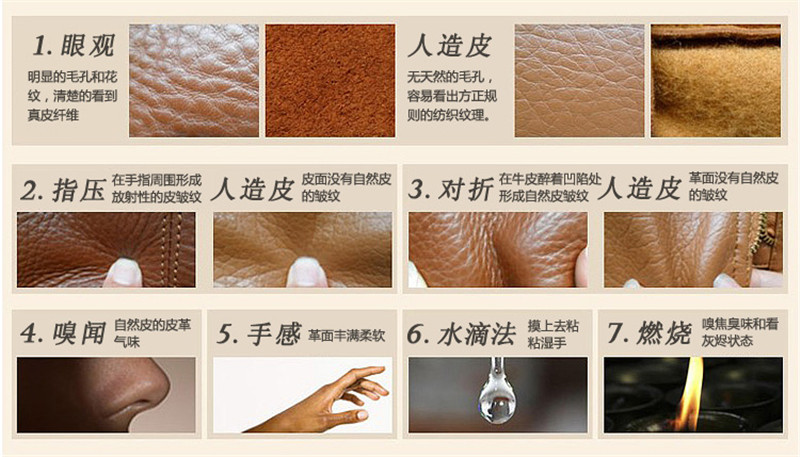 1. 眼观

明显的毛孔和花纹，清楚的看到真皮纤维

人造皮

无天然的毛孔，容易看出方正规则的纺织纹理。

2. 指压 在手指周围形成放射性的皮皱纹

人造皮 皮面没有自然皮的皱纹

3. 对折 在牛皮醉着凹陷处形成自然皮皱纹

人造皮 革面没有自然皮的皱纹

4. 嗅闻 自然皮的皮革气味

5. 手感 革面丰满柔软

6. 水滴法 摸上去粘粘湿手

7. 燃烧 嗅焦臭味和看灰烬状态