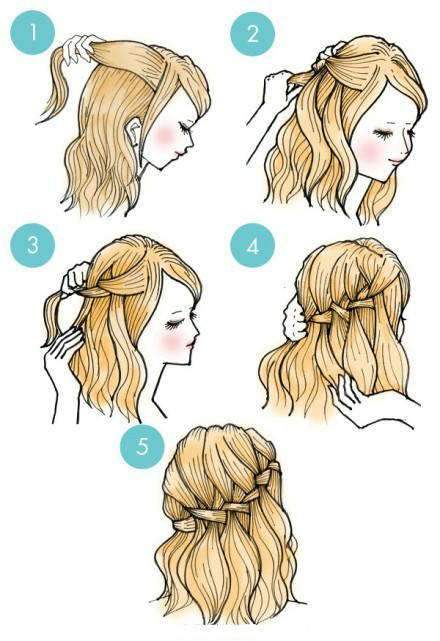 1

2

3

4

5