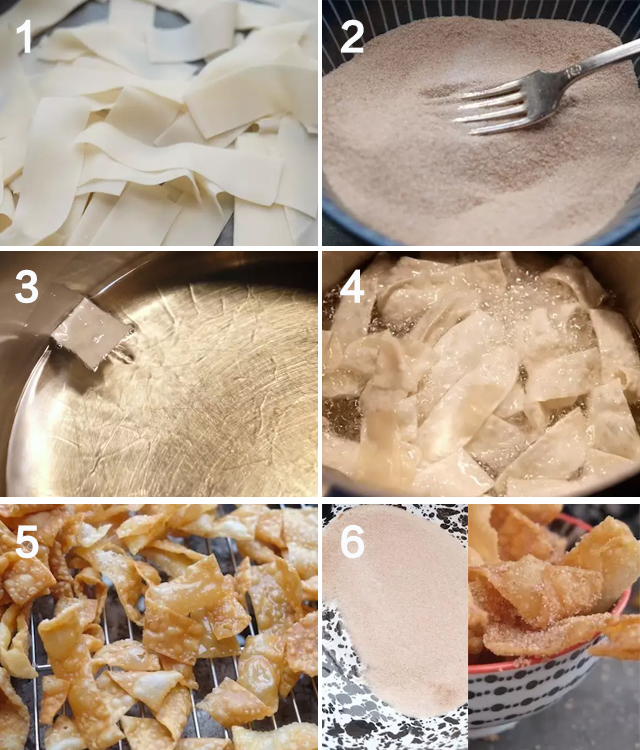 1

2

3

4

5

6