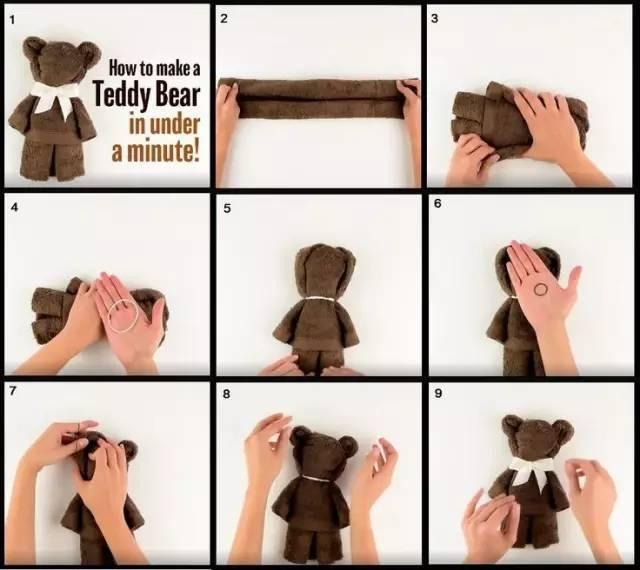 1

How to make a Teddy Bear in under a minute!

2

3

4

5

6

7

8

9