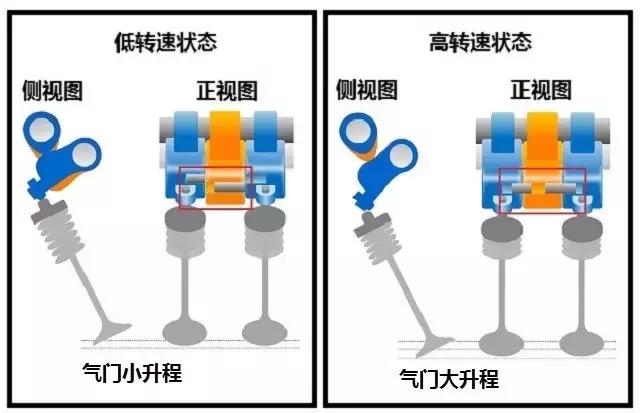 低转速状态

侧视图

正视图

气门小升程

高转速状态

侧视图

正视图

气门大升程