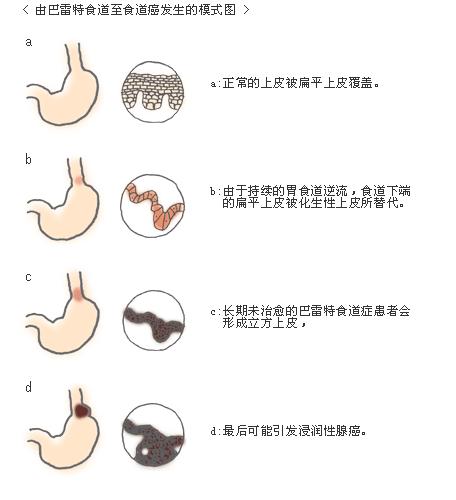 < 由巴雷特食道至食道癌发生的模式图 >

a

a:正常的上皮被扁平上皮覆盖。

b

b:由于持续的胃食道逆流，食道下端的扁平上皮被化生性上皮所替代。

c

c:长期未治愈的巴雷特食道症患者会形成立方上皮，

d

d:最后可能引发浸润性腺癌。