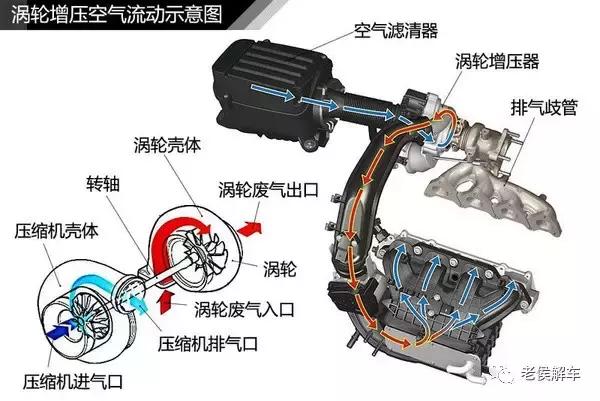 涡轮增压空气流动示意图

空气滤清器

涡轮增压器

排气歧管

涡轮壳体

转轴

涡轮废气出口

压缩机壳体

涡轮

涡轮废气入口

压缩机排气口

压缩机进气口

老侯解车