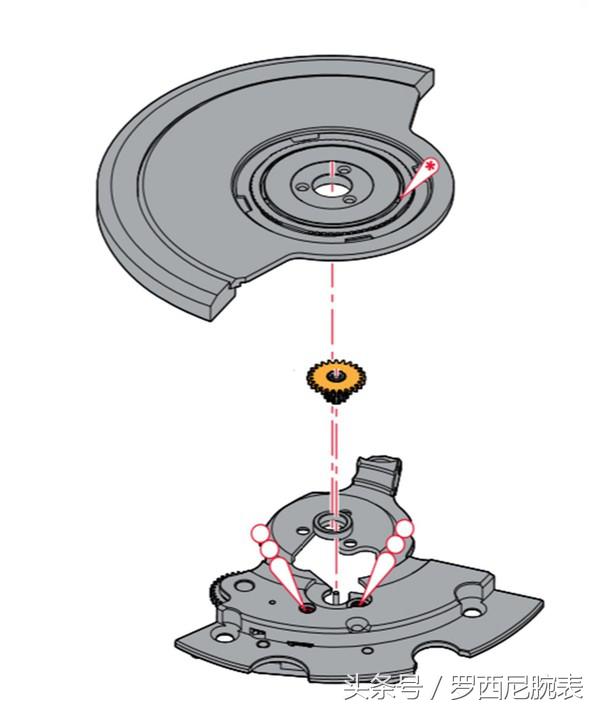 *

头条号 / 罗西尼腕表