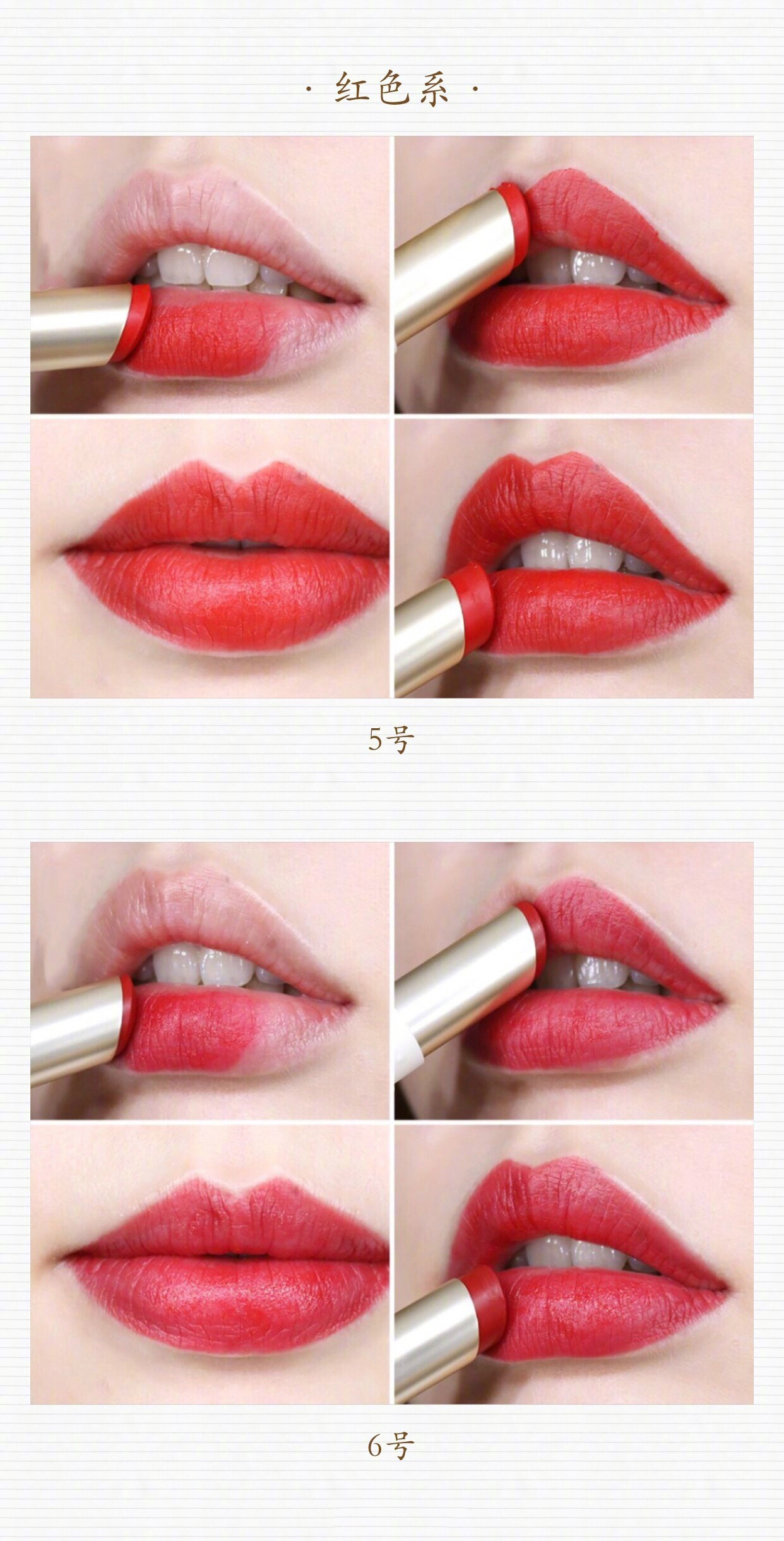 · 红色系 ·

5号

6号