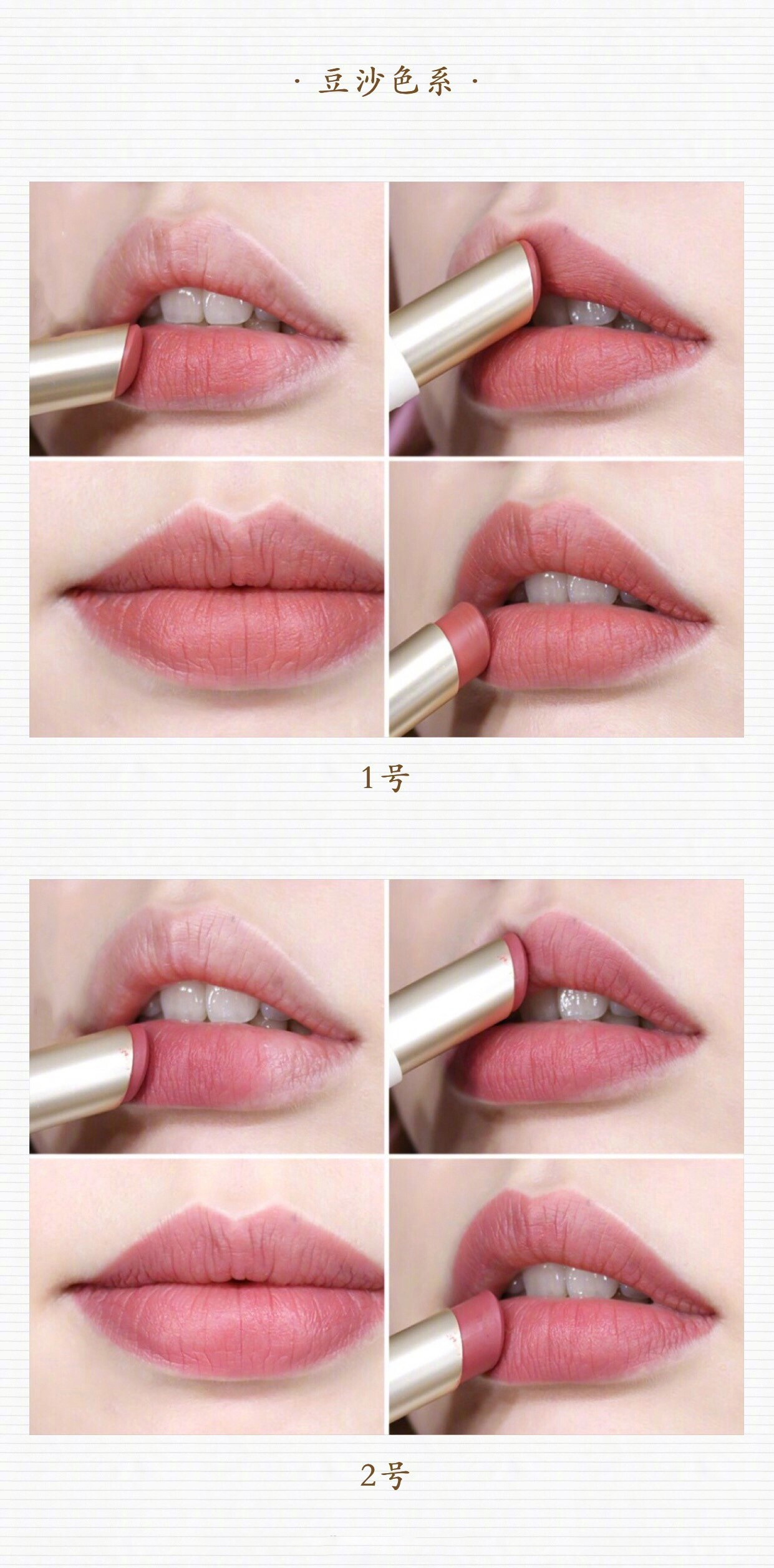 · 豆沙色系 ·

1号

2号