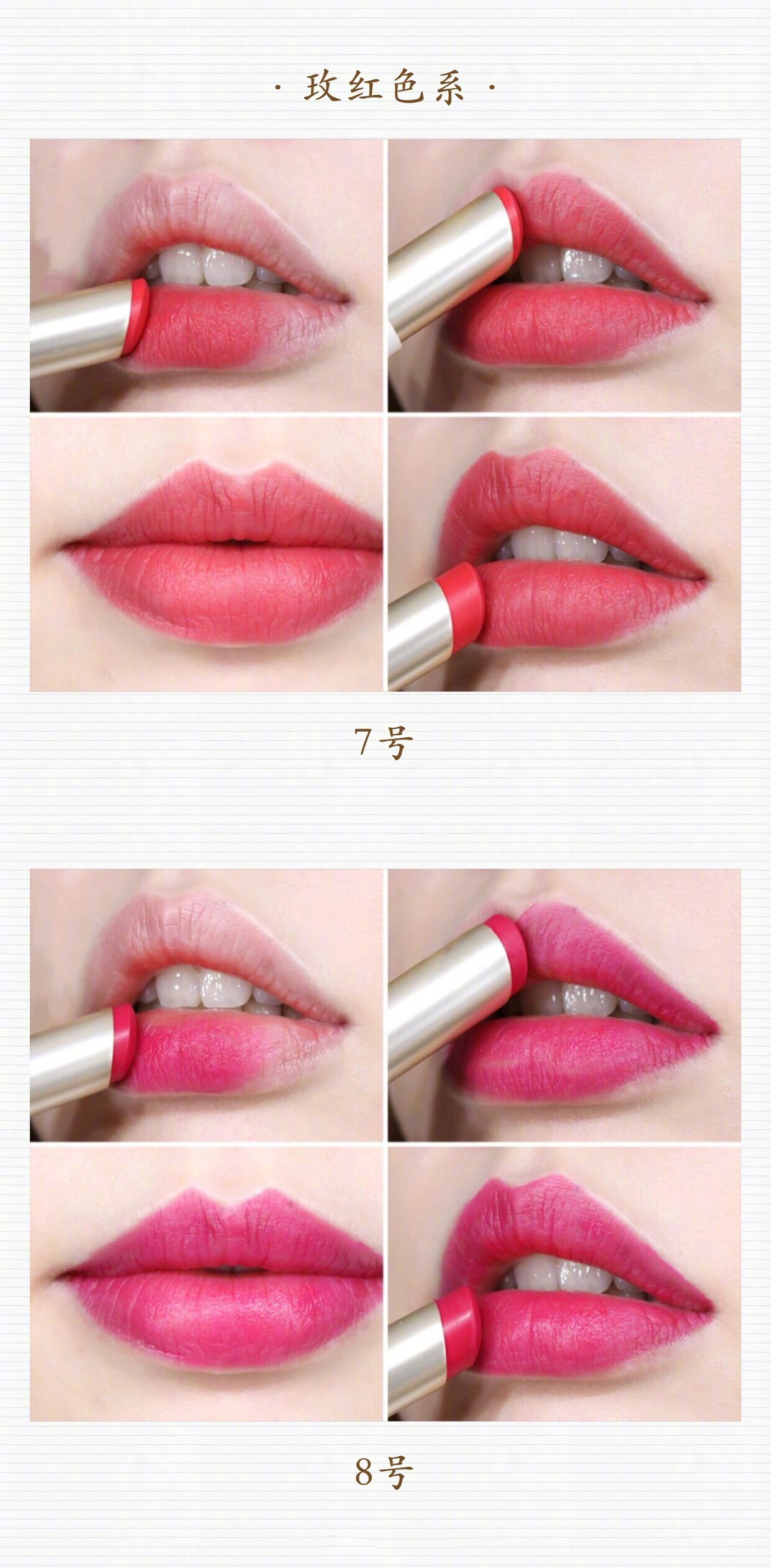 · 玫红色系 ·

7号

8号