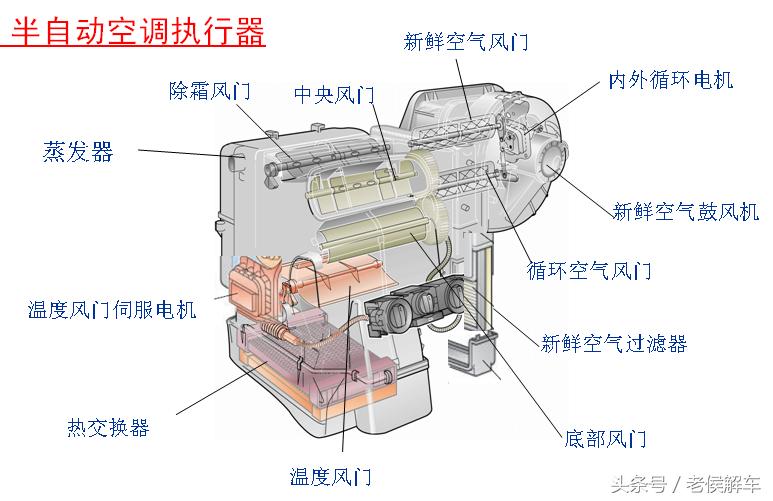 半自动空调执行器

新鲜空气风门

除霜风门

中央风门

内外循环电机

蒸发器

新鲜空气鼓风机

循环空气风门

温度风门伺服电机

新鲜空气过滤器

热交换器

底部风门

温度风门

头条号 / 老侯解车