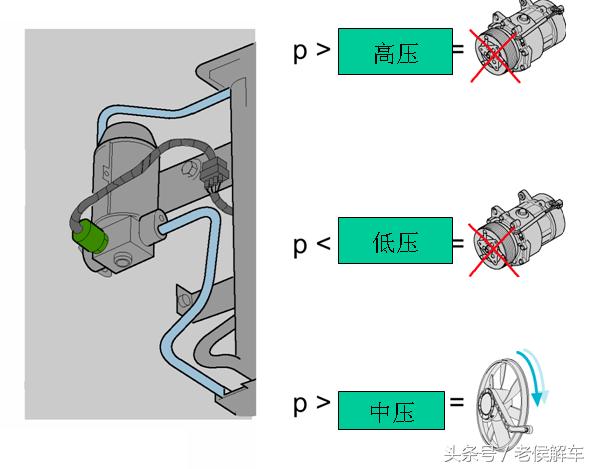 p > 高压 =

p < 低压 =

p > 中压 =

头条号 / 老侯解车