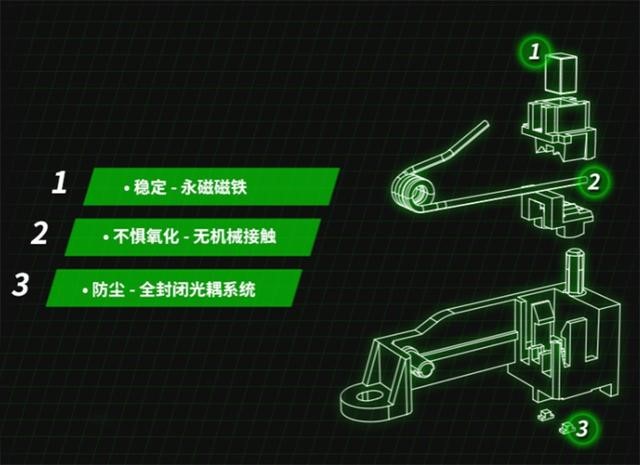 1 • 稳定 - 永磁磁铁

2 • 不惧氧化 - 无机械接触

3 • 防尘 - 全封闭光耦系统

1

2

3