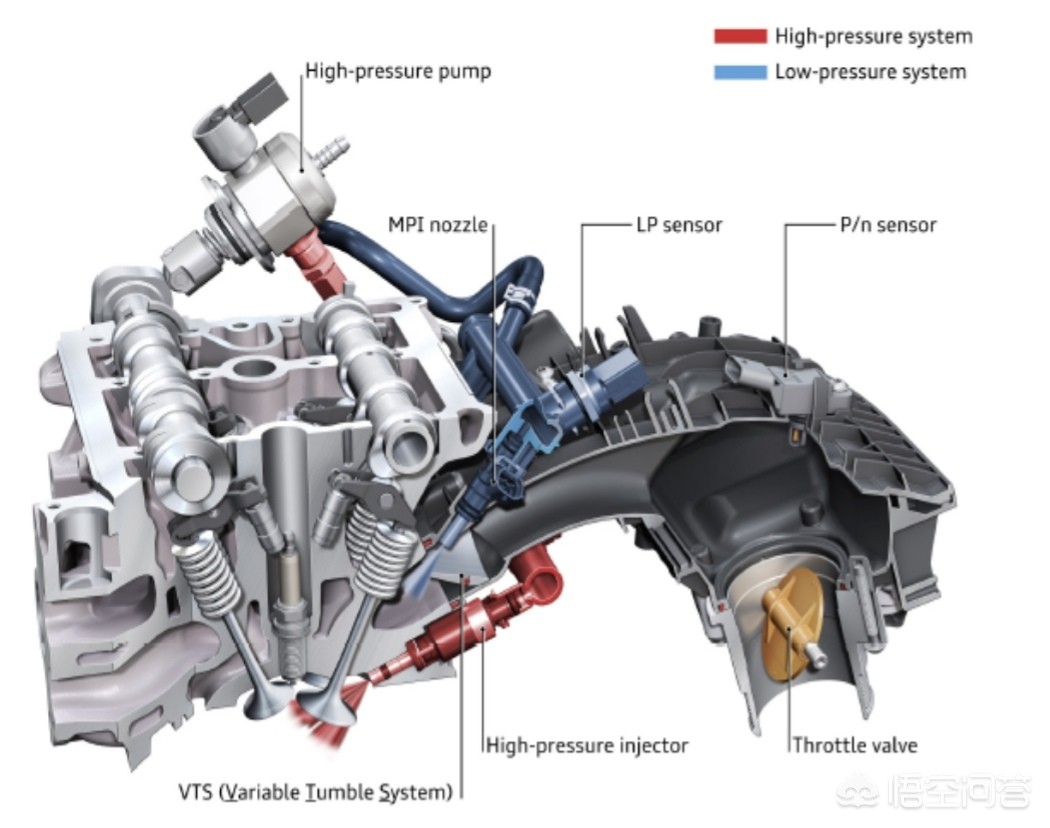 High-pressure system
Low-pressure system

High-pressure pump

MPI nozzle

LP sensor

P/n sensor

High-pressure injector

Throttle valve

VTS (Variable Tumble System)

悟空问答