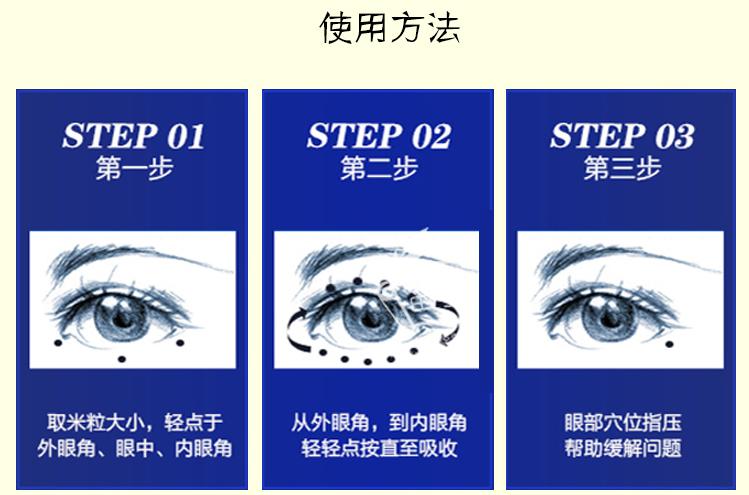 使用方法

STEP 01
第一步

取米粒大小，轻点于外眼角、眼中、内眼角

STEP 02
第二步

从外眼角，到内眼角轻轻点按直至吸收

STEP 03
第三步

眼部穴位指压帮助缓解问题