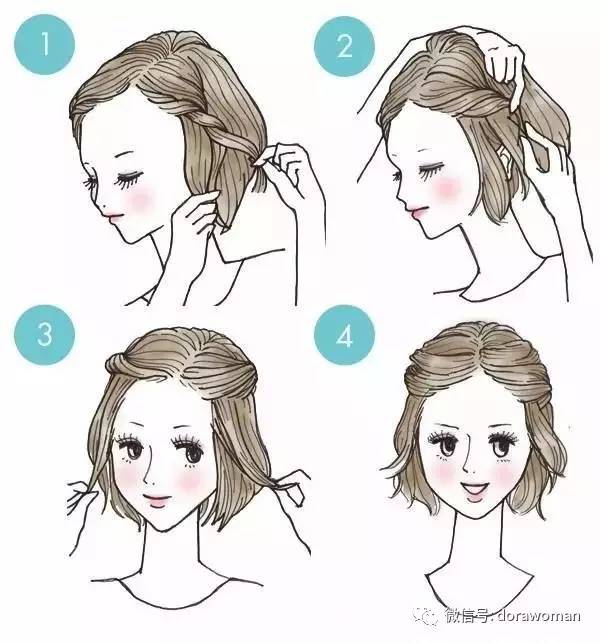 1

2

3

4

微信号: dorawoman