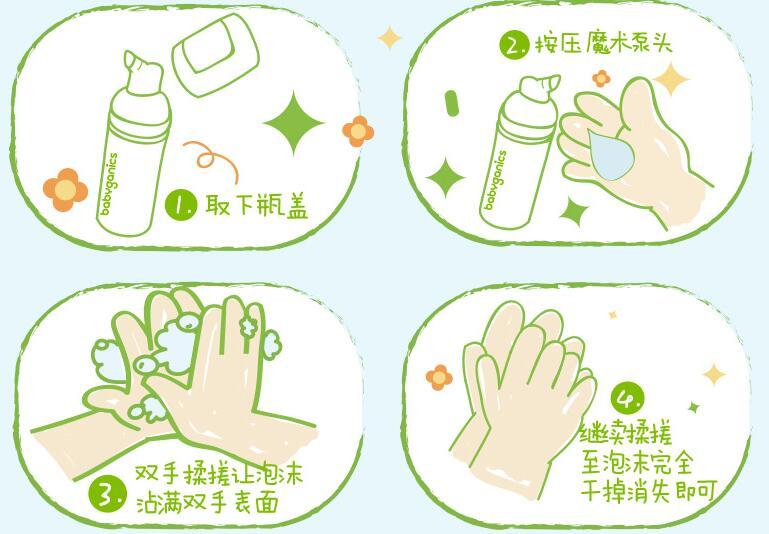 babyganics

1. 取下瓶盖

2. 按压魔术泵头

babyganics

3. 双手揉搓让泡沫沾满双手表面

4. 继续揉搓至泡沫完全干掉消失即可