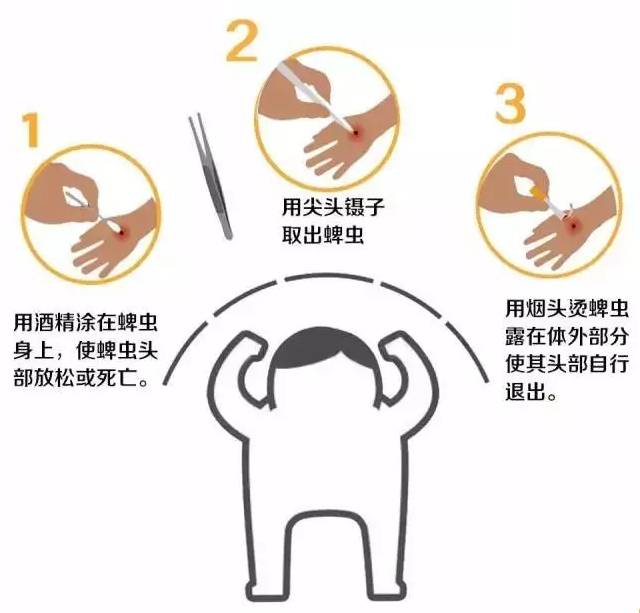 1

用酒精涂在蜱虫身上，使蜱虫头部放松或死亡。

2

用尖头镊子取出蜱虫

3

用烟头烫蜱虫露在体外部分使其头部自行退出。