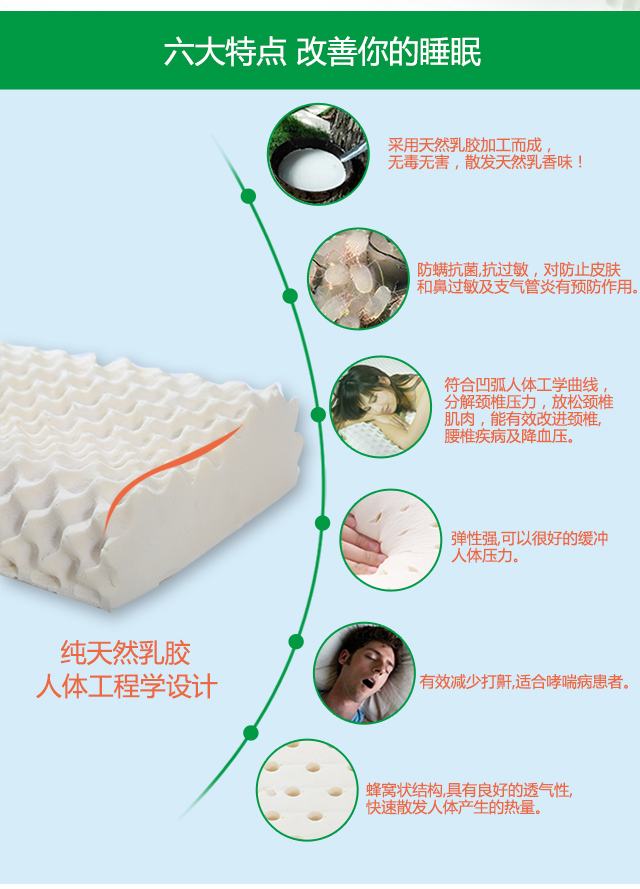 六大特点 改善你的睡眠

采用天然乳胶加工而成，无毒无害，散发天然乳香味！

防螨抗菌,抗过敏，对防止皮肤和鼻过敏及支气管炎有预防作用。

符合凹弧人体工学曲线，分解颈椎压力，放松颈椎肌肉，能有效改进颈椎,腰椎疾病及降血压。

弹性强,可以很好的缓冲人体压力。

有效减少打鼾,适合哮喘病患者。

蜂窝状结构,具有良好的透气性,快速散发人体产生的热量。

纯天然乳胶
人体工程学设计