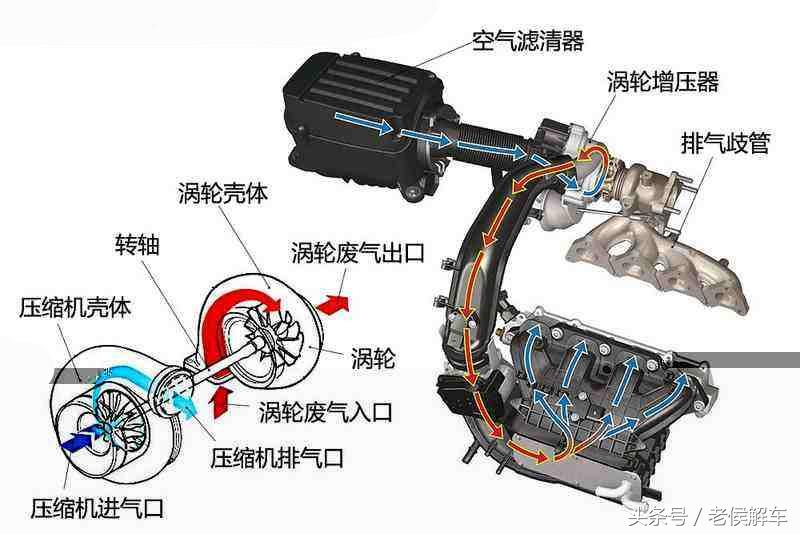 空气滤清器
涡轮增压器
排气歧管
涡轮壳体
转轴
涡轮废气出口
压缩机壳体
涡轮
涡轮废气入口
压缩机排气口
压缩机进气口
头条号 / 老侯解车