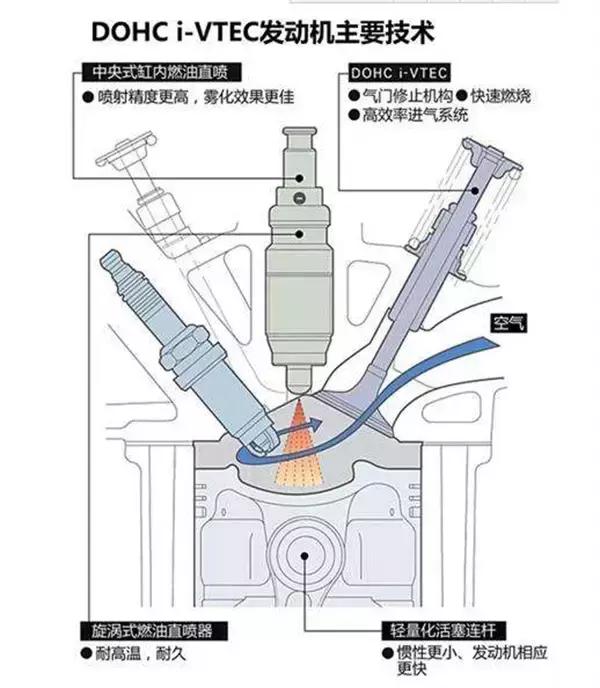 DOHC i-VTEC发动机主要技术

中央式缸内燃油直喷
● 喷射精度更高，雾化效果更佳

DOHC i-VTEC
● 气门修止机构 ● 快速燃烧
● 高效率进气系统

空气

旋涡式燃油直喷器
● 耐高温，耐久

轻量化活塞连杆
● 惯性更小、发动机相应更快