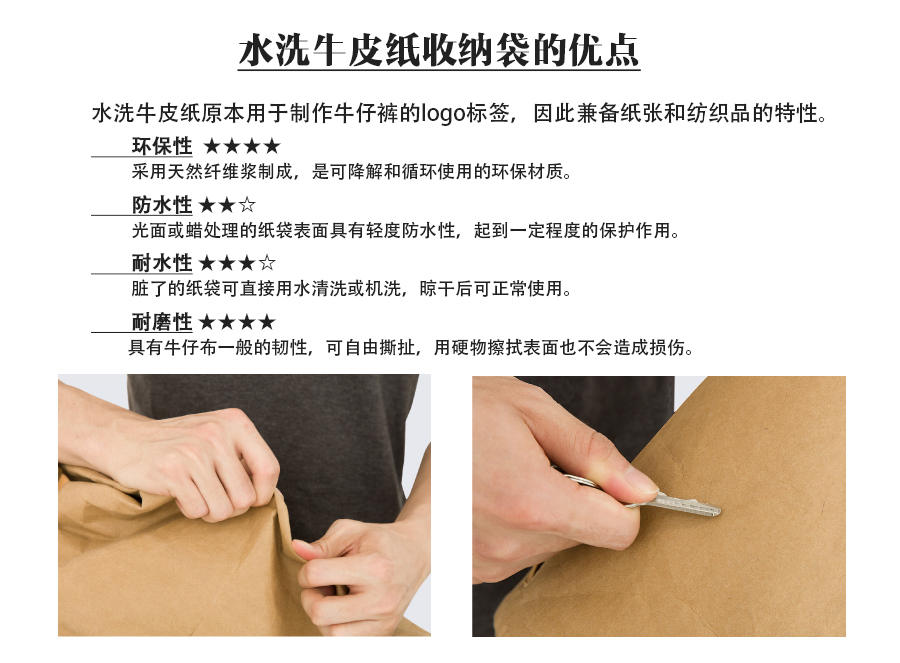 水洗牛皮纸收纳袋的优点

水洗牛皮纸原本用于制作牛仔裤的logo标签，因此兼备纸张和纺织品的特性。

环保性 ★★★★
采用天然纤维浆制成，是可降解和循环使用的环保材质。

防水性 ★★☆
光面或蜡处理的纸袋表面具有轻度防水性，起到一定程度的保护作用。

耐水性 ★★★☆
脏了的纸袋可直接用水清洗或机洗，晾干后可正常使用。

耐磨性 ★★★★
具有牛仔布一般的韧性，可自由撕扯，用硬物擦拭表面也不会造成损伤。