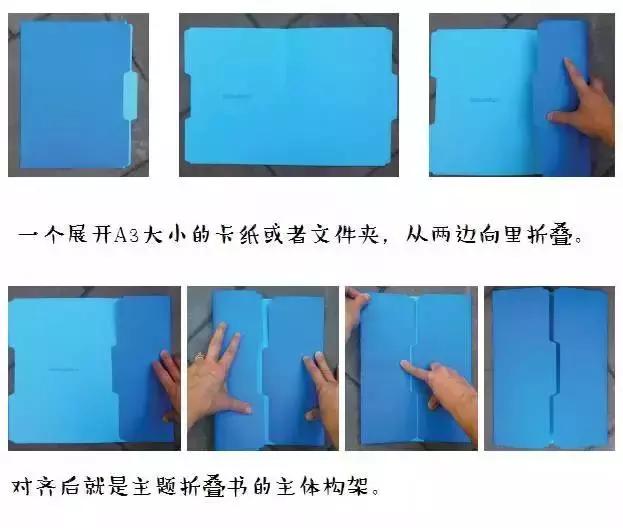 一个展开A3大小的卡纸或者文件夹，从两边向里折叠。

对齐后就是主题折叠书的主体构架。