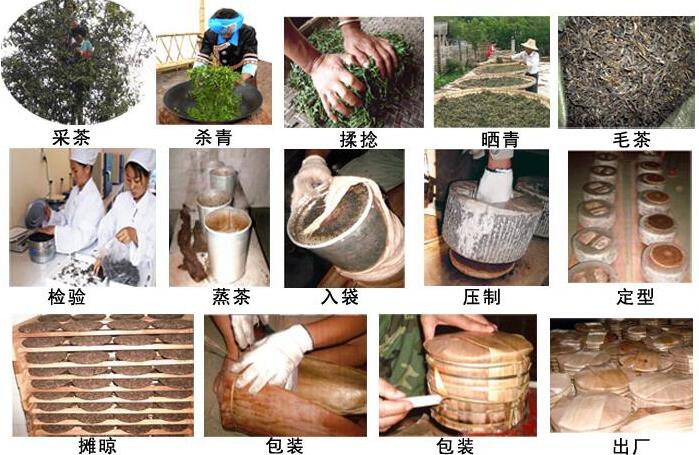 采茶 杀青 揉捻 晒青 毛茶

检验 蒸茶 入袋 压制 定型

摊晾 包装 包装 出厂