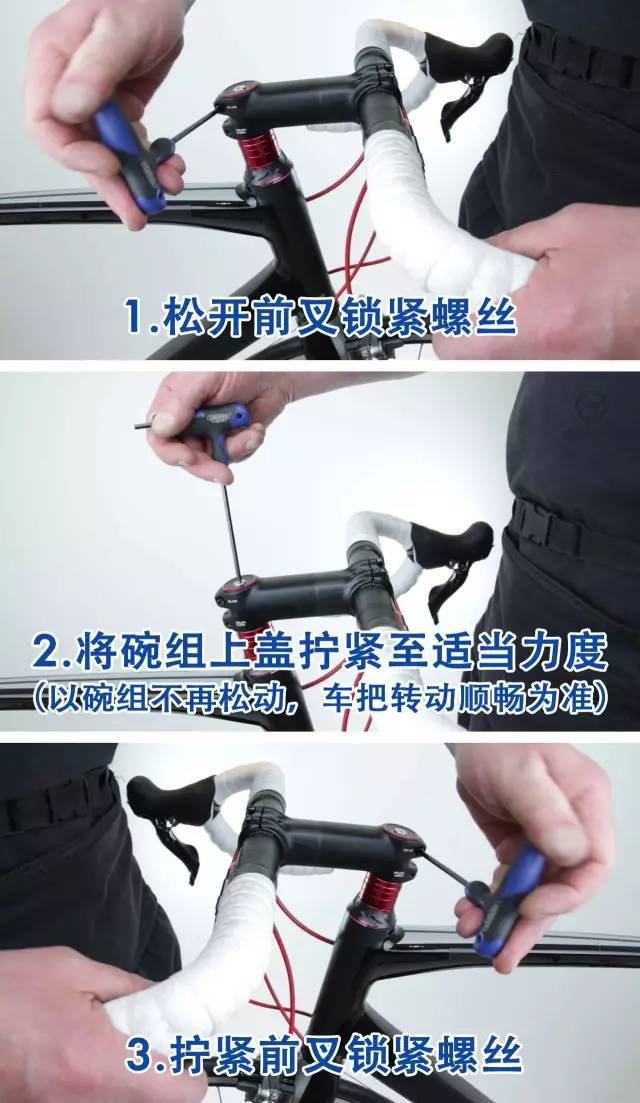 1.松开前叉锁紧螺丝

2.将碗组上盖拧紧至适当力度
(以碗组不再松动，车把转动顺畅为准)

3.拧紧前叉锁紧螺丝