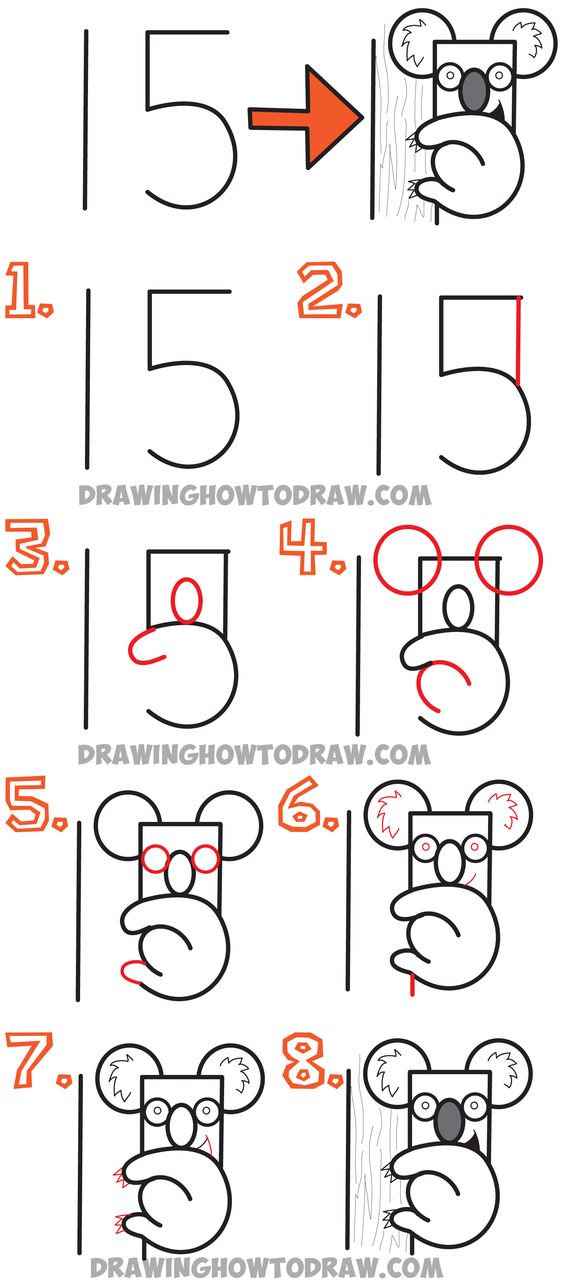 15

1. 15

2. 15

DRAWINGHOWTODRAW.COM

3.

4.

DRAWINGHOWTODRAW.COM

5.

6.

7.

8.

DRAWINGHOWTODRAW.COM