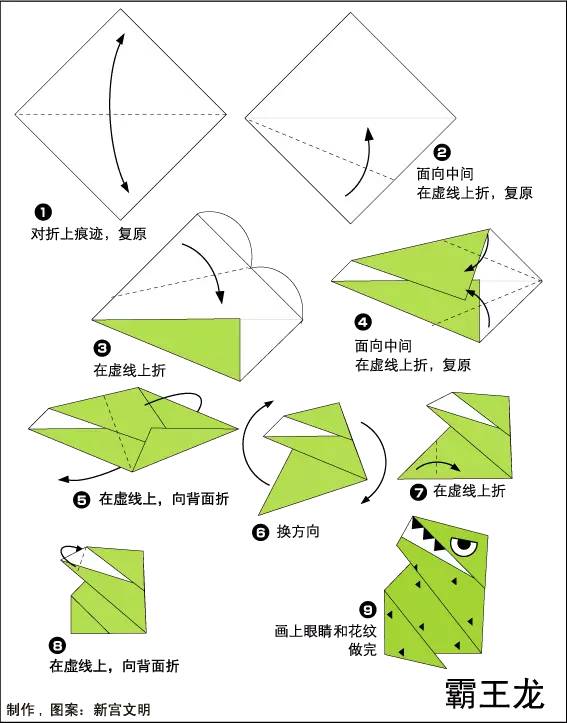 ❶
对折上痕迹，复原

❷
面向中间
在虚线上折，复原

❸
在虚线上折

❹
面向中间
在虚线上折，复原

❺ 在虚线上，向背面折

❻ 换方向

❼ 在虚线上折

❽
在虚线上，向背面折

❾
画上眼睛和花纹
做完

霸王龙

制作，图案：新宫文明