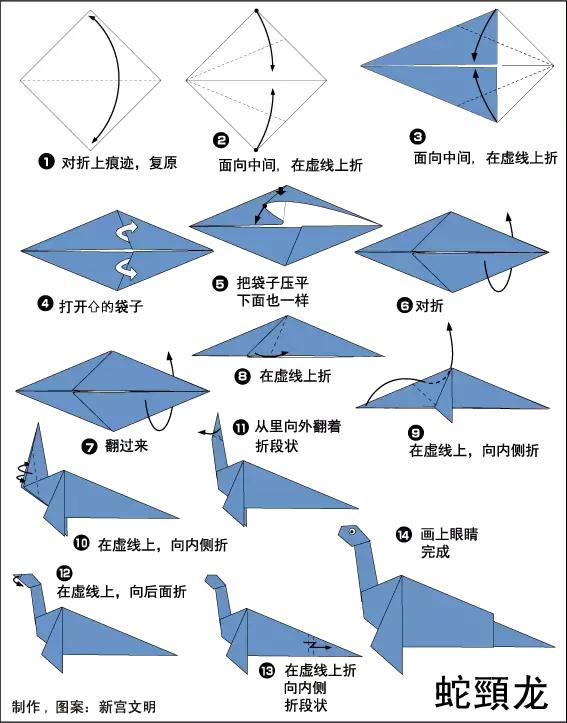 ❶ 对折上痕迹，复原

❷ 面向中间，在虚线上折

❸ 面向中间，在虚线上折

❹ 打开⇧的袋子

❺ 把袋子压平
下面也一样

❻ 对折

❼ 翻过来

❽ 在虚线上折

❾ 在虚线上，向内侧折

❿ 在虚线上，向内侧折

⓫ 从里向外翻着
折段状

⓬ 在虚线上，向后面折

⓭ 在虚线上折
向内侧
折段状

⓮ 画上眼睛
完成

制作，图案：新宫文明

蛇頸龙