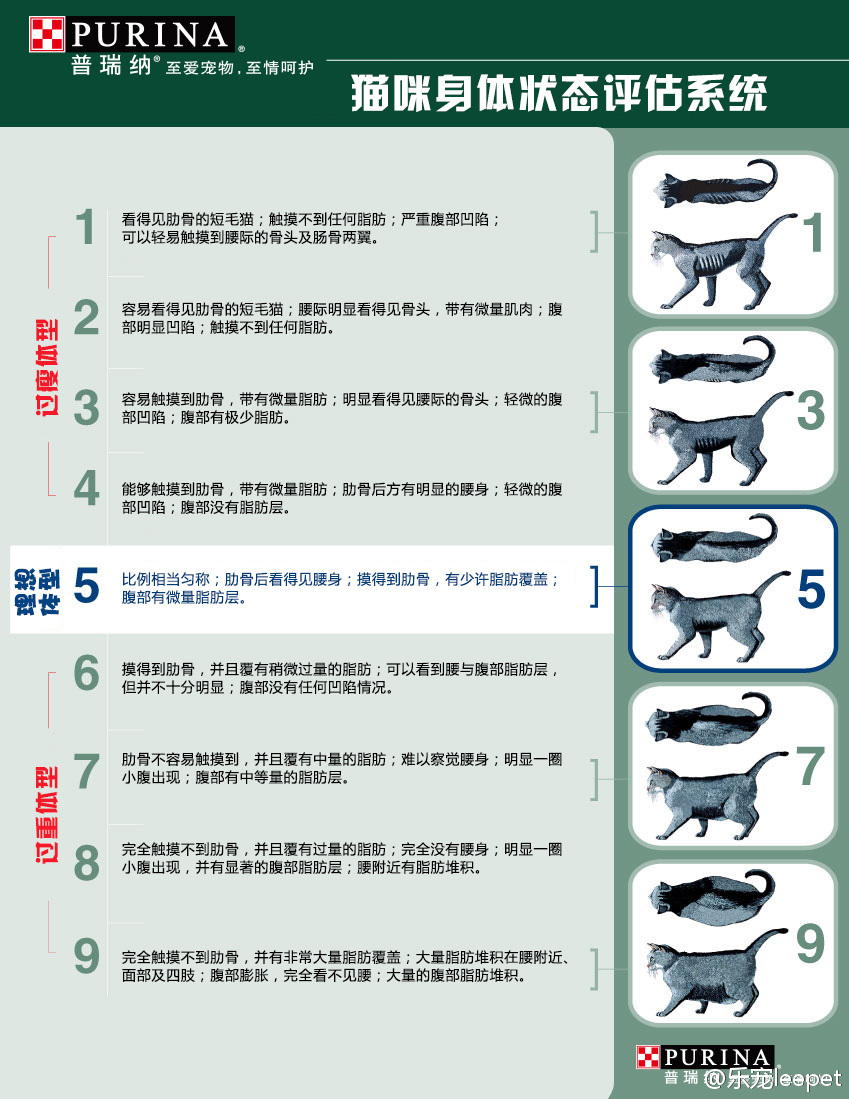 PURINA®
普瑞纳® 至爱宠物，至情呵护

猫咪身体状态评估系统

过瘦体型

1 看得见肋骨的短毛猫；触摸不到任何脂肪；严重腹部凹陷；可以轻易触摸到腰际的骨头及肠骨两翼。

2 容易看得见肋骨的短毛猫；腰际明显看得见骨头，带有微量肌肉；腹部明显凹陷；触摸不到任何脂肪。

3 容易触摸到肋骨，带有微量脂肪；明显看得见腰际的骨头；轻微的腹部凹陷；腹部有极少脂肪。

4 能够触摸到肋骨，带有微量脂肪；肋骨后方有明显的腰身；轻微的腹部凹陷；腹部没有脂肪层。

理想体型

5 比例相当匀称；肋骨后看得见腰身；摸得到肋骨，有少许脂肪覆盖；腹部有微量脂肪层。

过重体型

6 摸得到肋骨，并且覆有稍微过量的脂肪；可以看到腰与腹部脂肪层，但并不十分明显；腹部没有任何凹陷情况。

7 肋骨不容易触摸到，并且覆有中量的脂肪；难以察觉腰身；明显一圈小腹出现；腹部有中等量的脂肪层。

8 完全触摸不到肋骨，并且覆有过量的脂肪；完全没有腰身；明显一圈小腹出现，并有显著的腹部脂肪层；腰附近有脂肪堆积。

9 完全触摸不到肋骨，并有非常大量脂肪覆盖；大量脂肪堆积在腰附近、面部及四肢；腹部膨胀，完全看不见腰；大量的腹部脂肪堆积。

1
3
5
7
9

PURINA
普瑞 @乐宠leepet