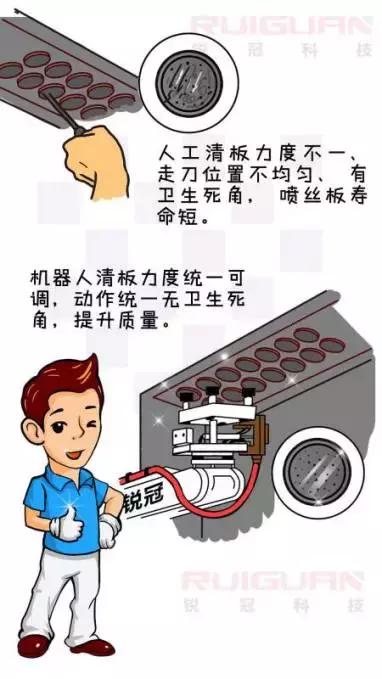 RUIGUAN
锐冠科技

人工清板力度不一、走刀位置不均匀、有卫生死角，喷丝板寿命短。

机器人清板力度统一可调，动作统一无卫生死角，提升质量。

锐冠

RUIGUAN
锐冠科技