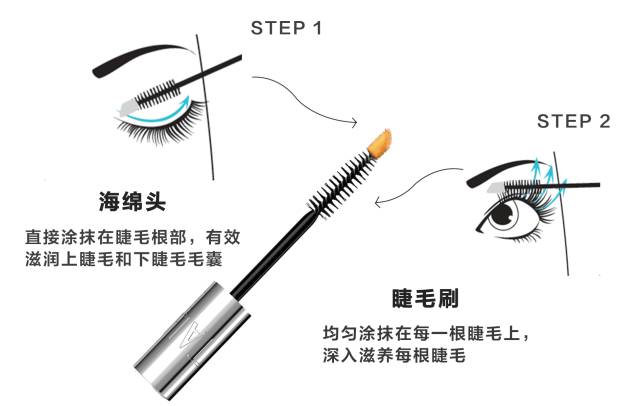 STEP 1

海绵头

直接涂抹在睫毛根部，有效滋润上睫毛和下睫毛毛囊

STEP 2

睫毛刷

均匀涂抹在每一根睫毛上，深入滋养每根睫毛